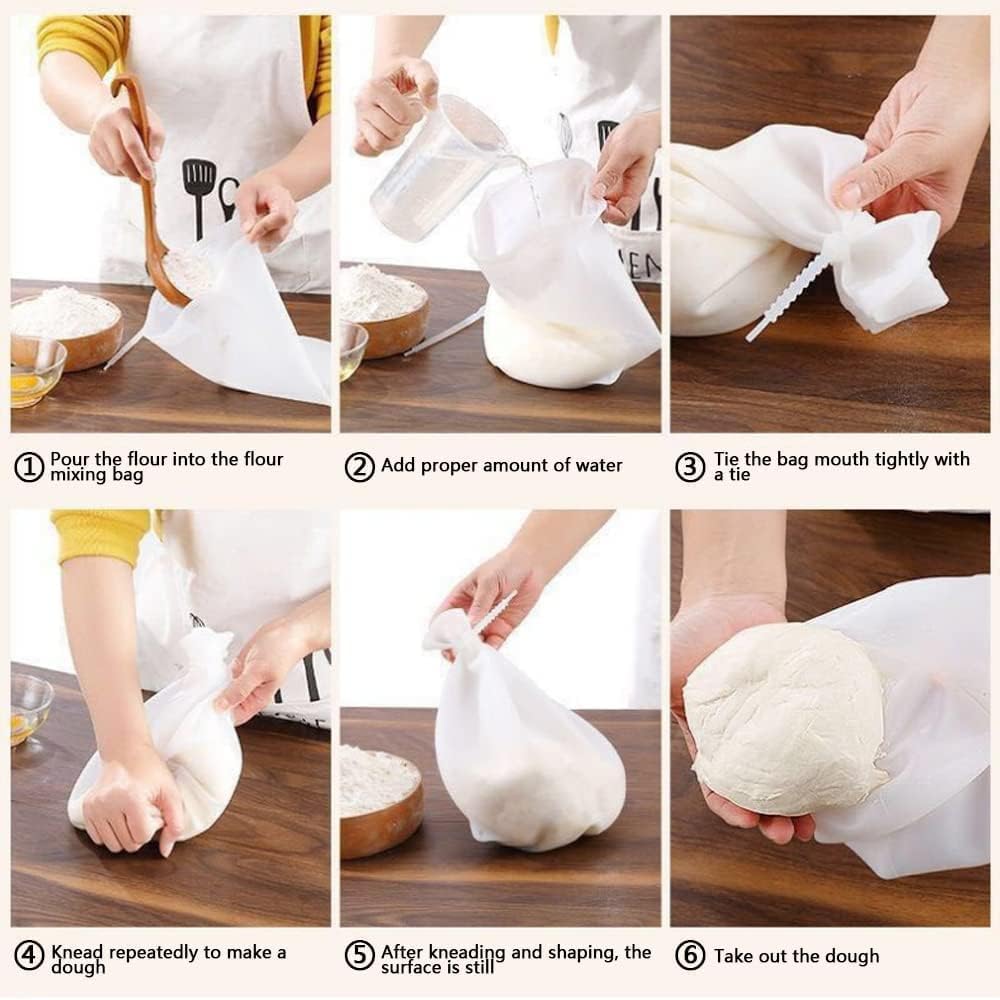 ① Pour the flour into the flour mixing bag

② Add proper amount of water

③ Tie the bag mouth tightly with a tie

④ Knead repeatedly to make a dough

⑤ After kneading and shaping, the surface is still

⑥ Take out the dough